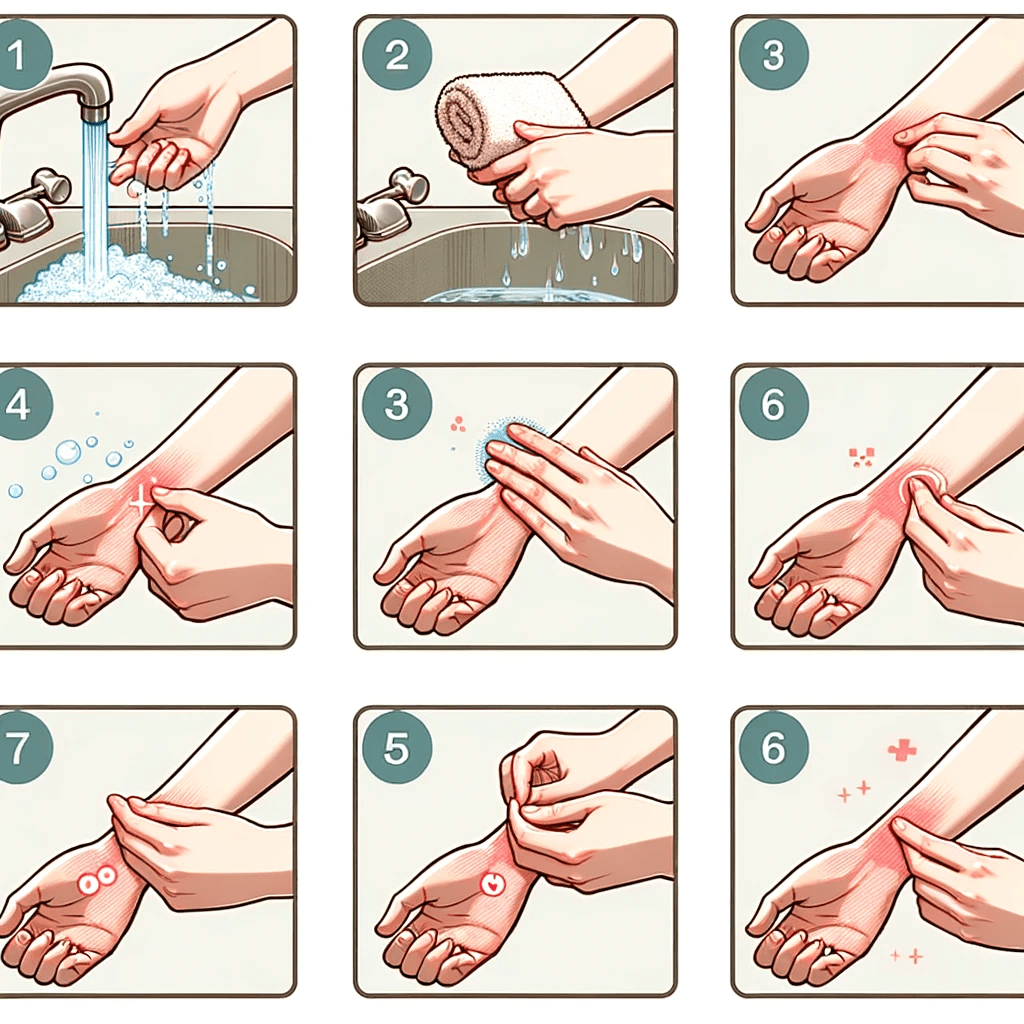 1

2

3

4

3

6

7

5

6